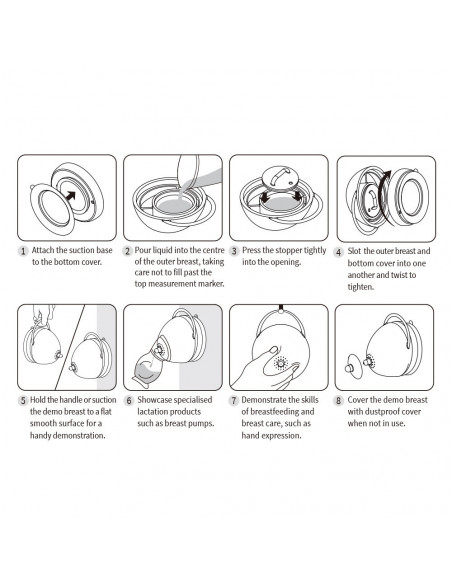 1 Attach the suction base to the bottom cover.

2 Pour liquid into the centre of the outer breast, taking care not to fill past the top measurement marker.

3 Press the stopper tightly into the opening.

4 Slot the outer breast and bottom cover into one another and twist to tighten.

5 Hold the handle or suction the demo breast to a flat smooth surface for a handy demonstration.

6 Showcase specialised lactation products such as breast pumps.

7 Demonstrate the skills of breastfeeding and breast care, such as hand expression.

8 Cover the demo breast with dustproof cover when not in use.