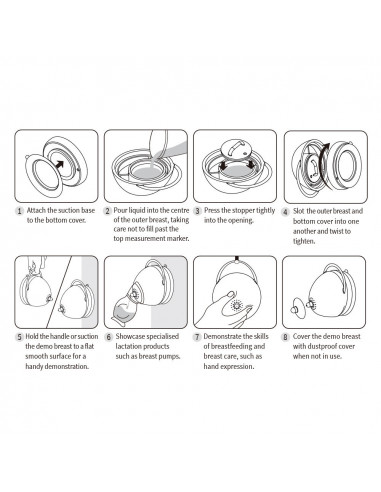 1 Attach the suction base to the bottom cover.

2 Pour liquid into the centre of the outer breast, taking care not to fill past the top measurement marker.

3 Press the stopper tightly into the opening.

4 Slot the outer breast and bottom cover into one another and twist to tighten.

5 Hold the handle or suction the demo breast to a flat smooth surface for a handy demonstration.

6 Showcase specialised lactation products such as breast pumps.

7 Demonstrate the skills of breastfeeding and breast care, such as hand expression.

8 Cover the demo breast with dustproof cover when not in use.